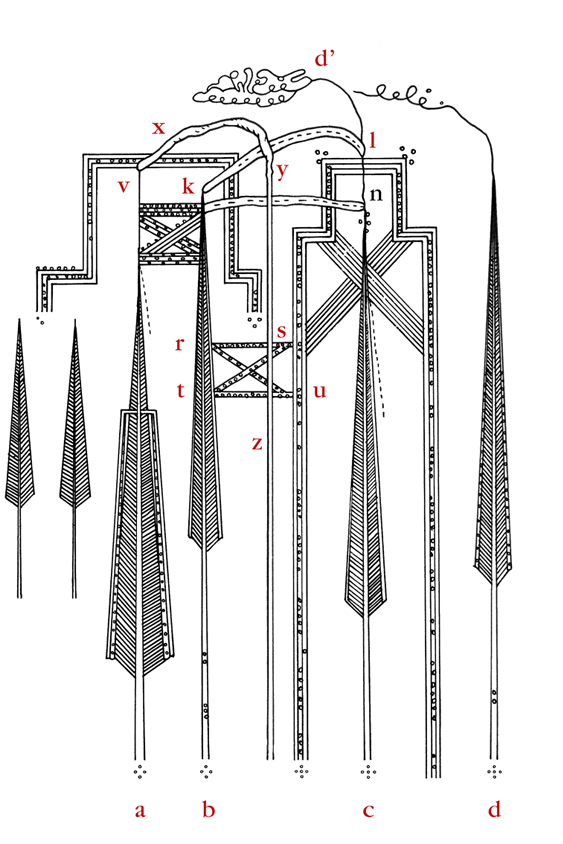 d'
x
l
v
k
y
n
r
s
t
u
z
a
b
c
d